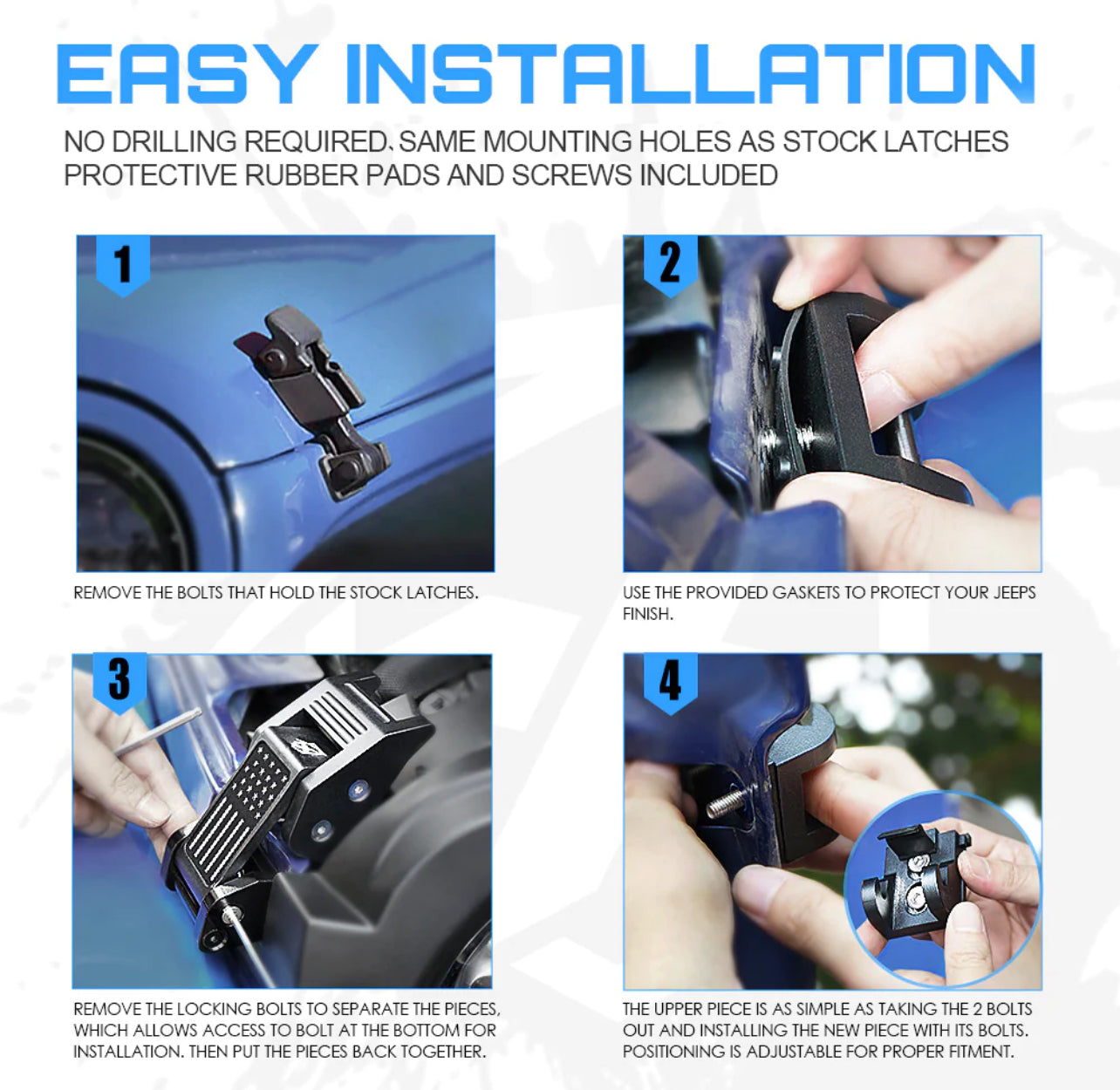 EASY INSTALLATION

NO DRILLING REQUIRED, SAME MOUNTING HOLES AS STOCK LATCHES
PROTECTIVE RUBBER PADS AND SCREWS INCLUDED

1

REMOVE THE BOLTS THAT HOLD THE STOCK LATCHES.

2

USE THE PROVIDED GASKETS TO PROTECT YOUR JEEPS FINISH.

3

REMOVE THE LOCKING BOLTS TO SEPARATE THE PIECES, WHICH ALLOWS ACCESS TO BOLT AT THE BOTTOM FOR INSTALLATION. THEN PUT THE PIECES BACK TOGETHER.

4

THE UPPER PIECE IS AS SIMPLE AS TAKING THE 2 BOLTS OUT AND INSTALLING THE NEW PIECE WITH ITS BOLTS. POSITIONING IS ADJUSTABLE FOR PROPER FITMENT.