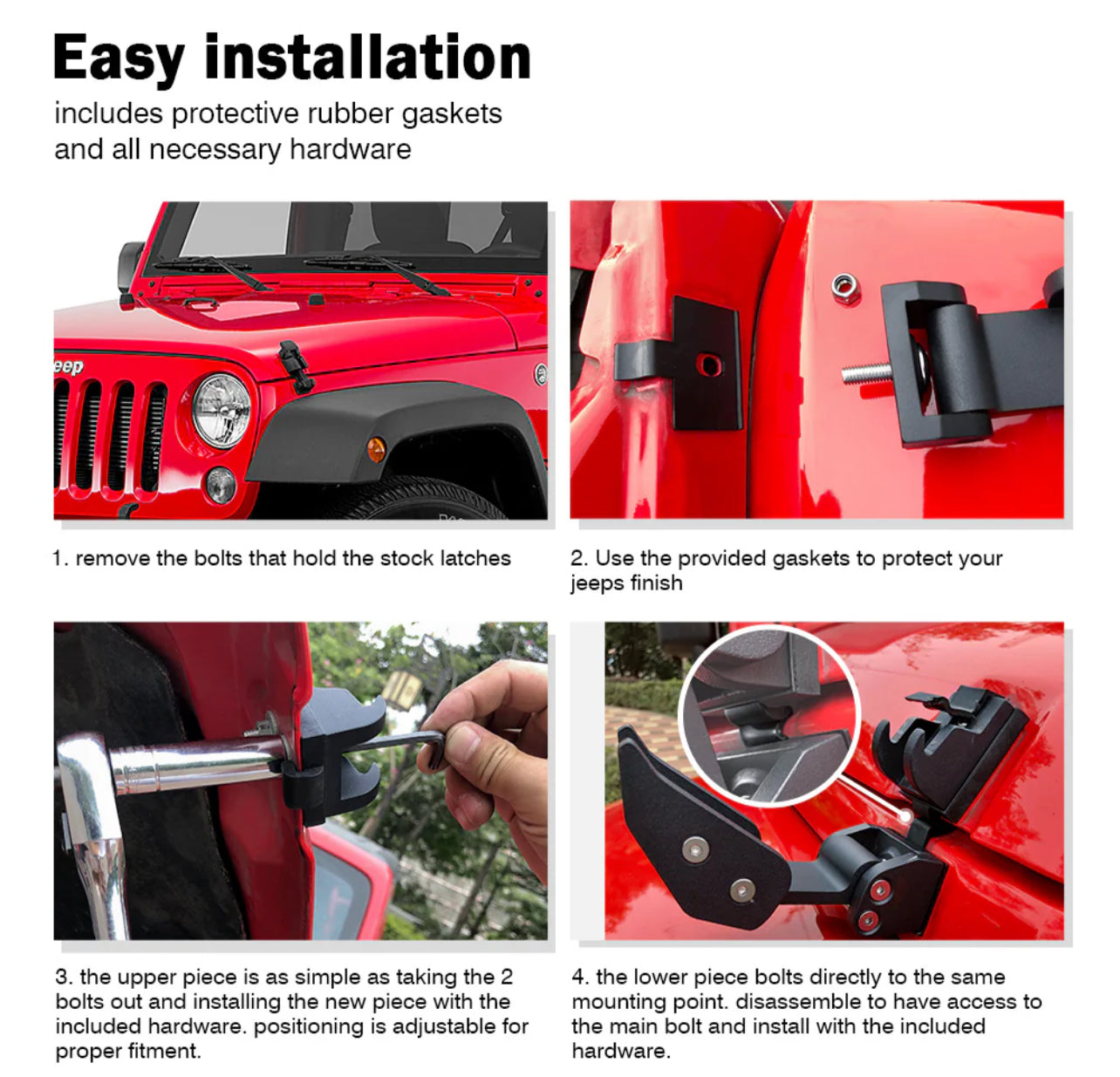 Easy installation

includes protective rubber gaskets and all necessary hardware

eep

1. remove the bolts that hold the stock latches

2. Use the provided gaskets to protect your jeeps finish

3. the upper piece is as simple as taking the 2 bolts out and installing the new piece with the included hardware. positioning is adjustable for proper fitment.

4. the lower piece bolts directly to the same mounting point. disassemble to have access to the main bolt and install with the included hardware.